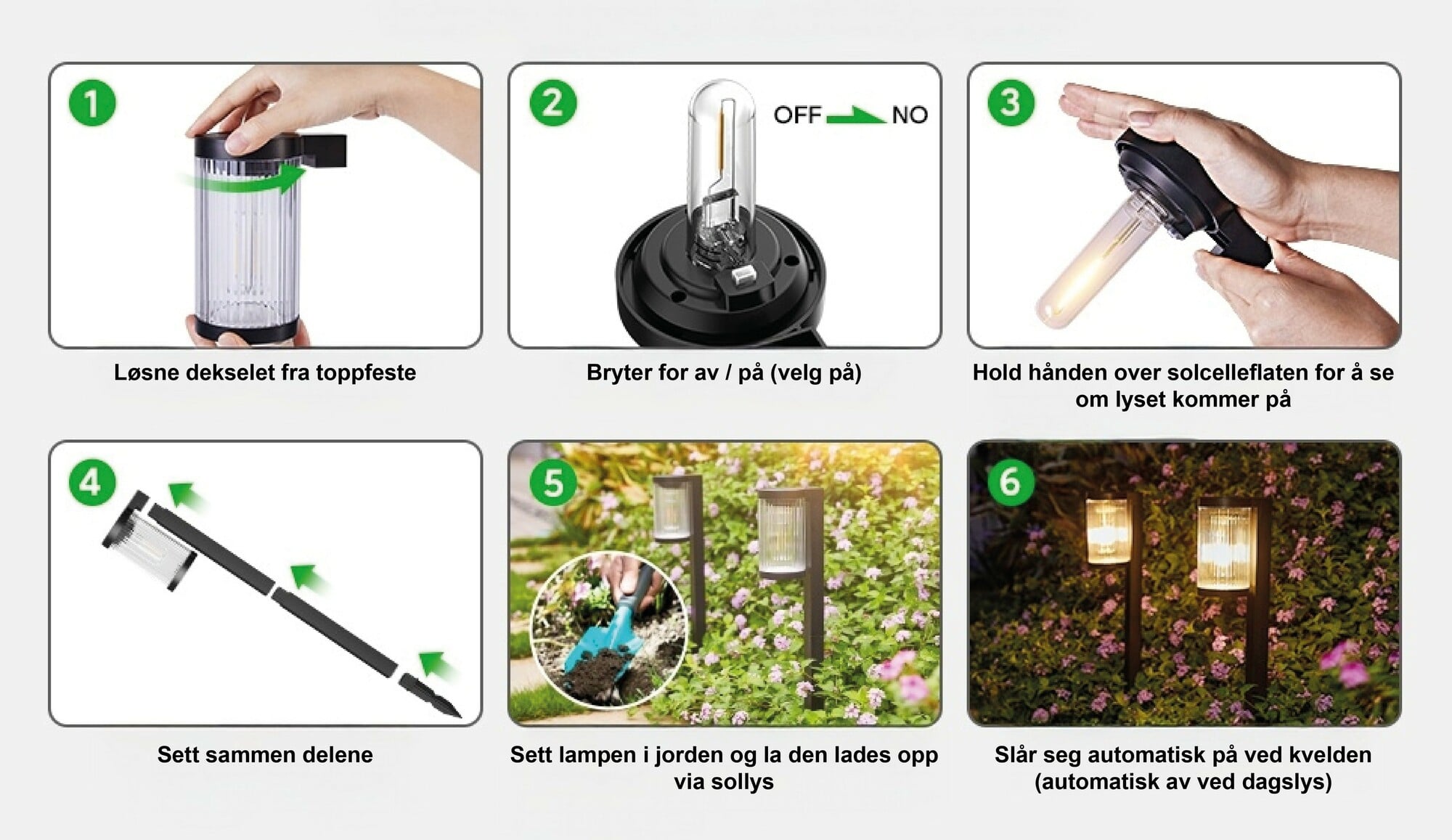 1

Løsne dekselet fra toppfeste

2

OFF NO

Bryter for av / på (velg på)

3

Hold hånden over solcelleflaten for å se om lyset kommer på

4

Sett sammen delene

5

Sett lampen i jorden og la den lades opp via sollys

6

Slår seg automatisk på ved kvelden (automatisk av ved dagslys)